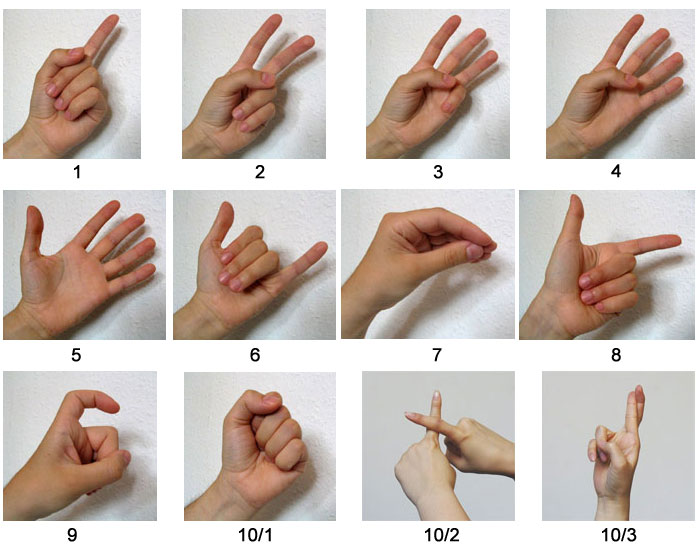 1 2 3 4

5 6 7 8

9 10/1 10/2 10/3